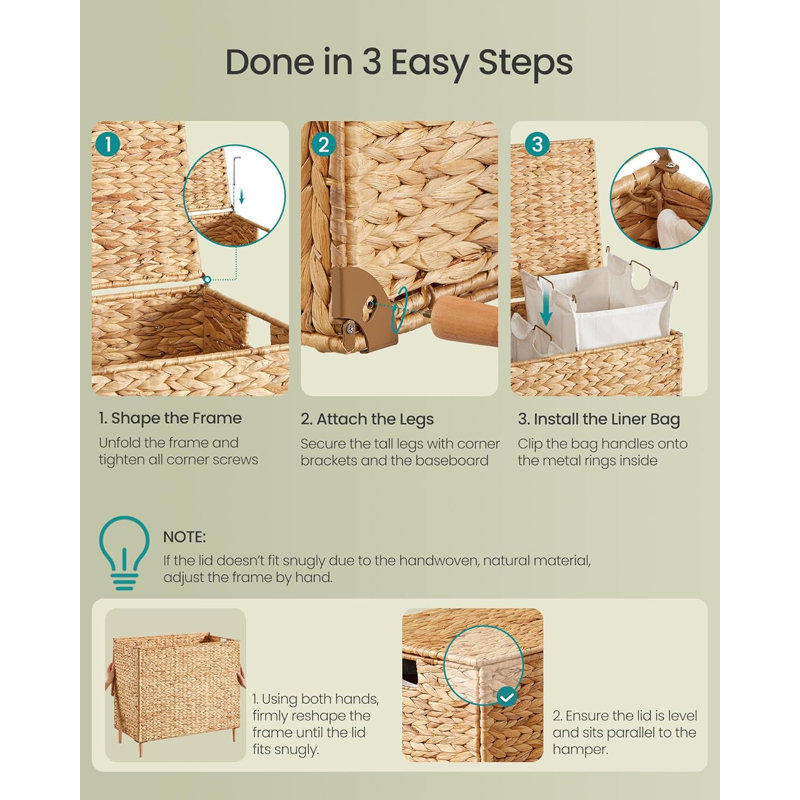 Done in 3 Easy Steps

1

2

3

1. Shape the Frame
Unfold the frame and tighten all corner screws

2. Attach the Legs
Secure the tall legs with corner brackets and the baseboard

3. Install the Liner Bag
Clip the bag handles onto the metal rings inside

NOTE:
If the lid doesn't fit snugly due to the handwoven, natural material, adjust the frame by hand.

1. Using both hands, firmly reshape the frame until the lid fits snugly.

2. Ensure the lid is level and sits parallel to the hamper.