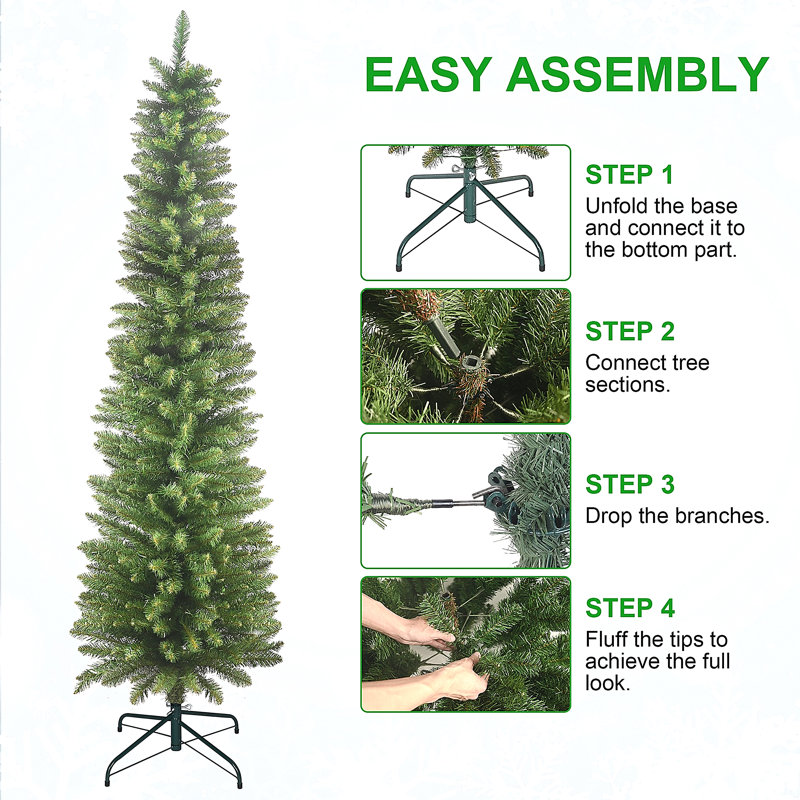 EASY ASSEMBLY

STEP 1
Unfold the base and connect it to the bottom part.

STEP 2
Connect tree sections.

STEP 3
Drop the branches.

STEP 4
Fluff the tips to achieve the full look.