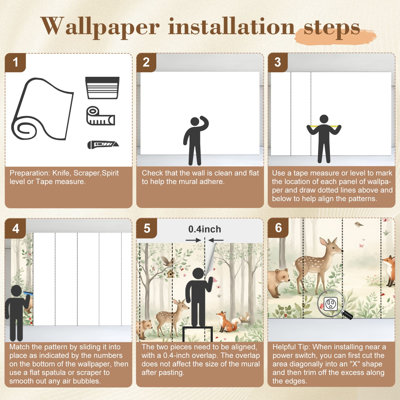 Wallpaper installation steps

1

Preparation: Knife, Scraper,Spirit level or Tape measure.

2

Check that the wall is clean and flat to help the mural adhere.

3

Use a tape measure or level to mark the location of each panel of wallpaper and draw dotted lines above and below to help align the patterns.

4

Match the pattern by sliding it into place as indicated by the numbers on the bottom of the wallpaper, then use a flat spatula or scraper to smooth out any air bubbles.

5

0.4inch

The two pieces need to be aligned, with a 0.4-inch overlap. The overlap does not affect the size of the mural after pasting.

6

Helpful Tip: When installing near a power switch, you can first cut the area diagonally into an "X" shape and then trim off the excess along the edges.