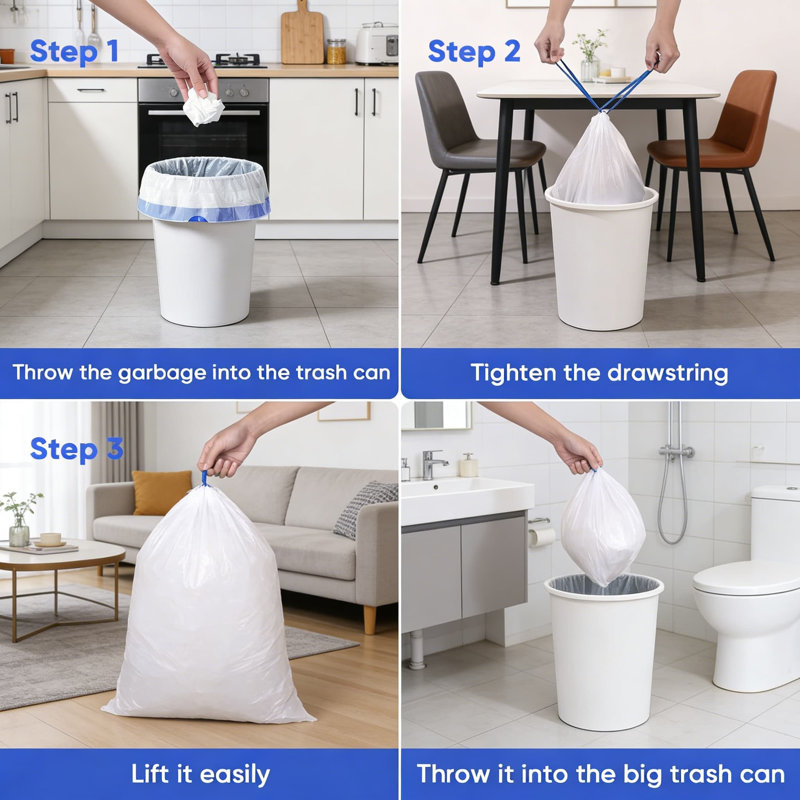 Step 1

Throw the garbage into the trash can

Step 2

Tighten the drawstring

Step 3

Lift it easily

Throw it into the big trash can