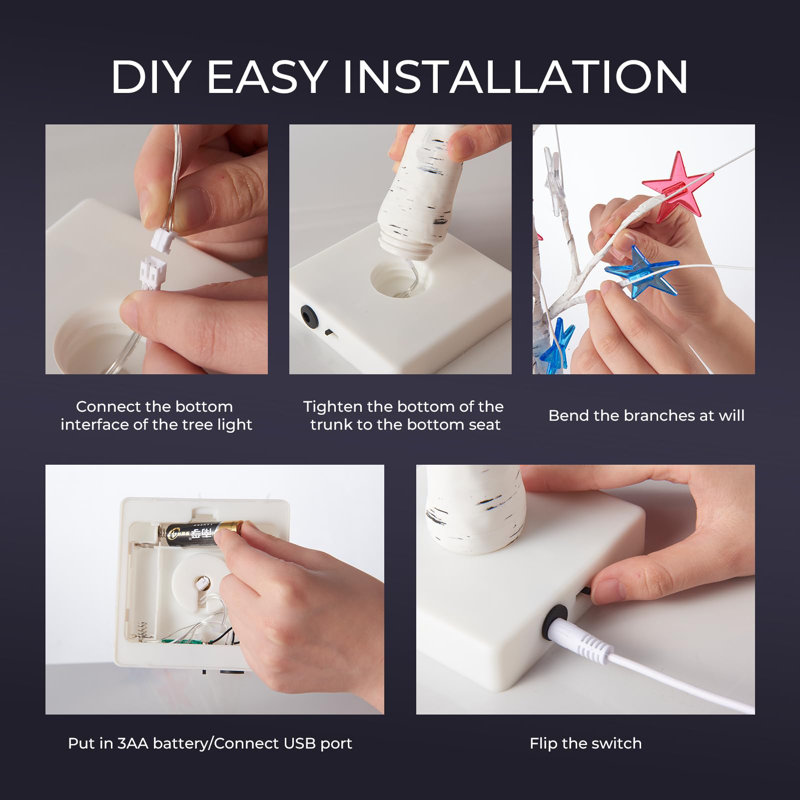 DIY EASY INSTALLATION

Connect the bottom interface of the tree light

Tighten the bottom of the trunk to the bottom seat

Bend the branches at will

Put in 3AA battery/Connect USB port

Flip the switch