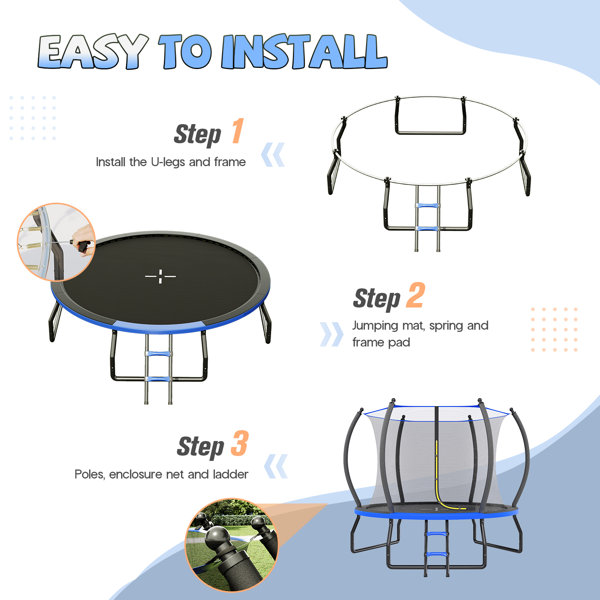 EASY TO INSTALL

Step 1
Install the U-legs and frame

Step 2
Jumping mat, spring and frame pad

Step 3
Poles, enclosure net and ladder