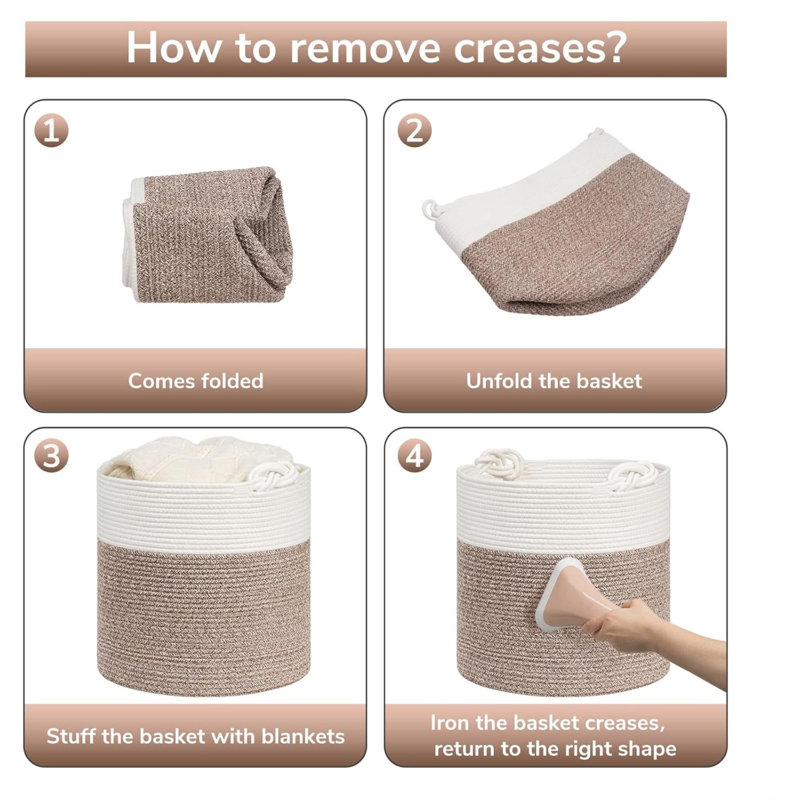 How to remove creases?

1

Comes folded

2

Unfold the basket

3

Stuff the basket with blankets

4

Iron the basket creases, return to the right shape