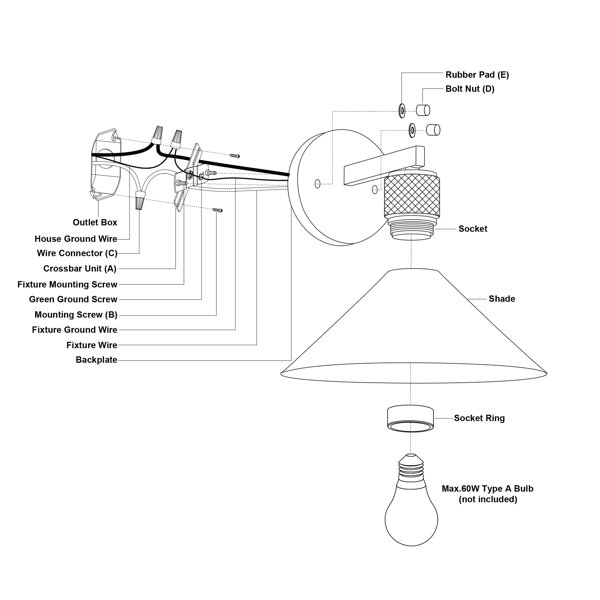 Rubber Pad (E)
Bolt Nut (D)

Outlet Box
House Ground Wire
Wire Connector (C)
Crossbar Unit (A)
Fixture Mounting Screw
Green Ground Screw
Mounting Screw (B)
Fixture Ground Wire
Fixture Wire
Backplate

Socket
Shade
Socket Ring
Max.60W Type A Bulb
(not included)