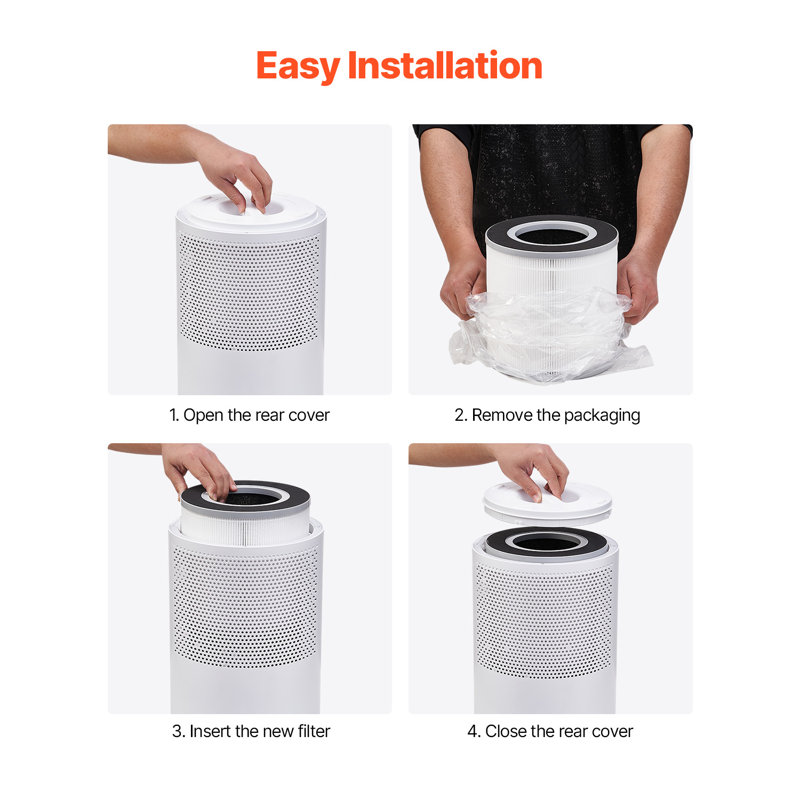 Easy Installation

1. Open the rear cover

2. Remove the packaging

3. Insert the new filter

4. Close the rear cover