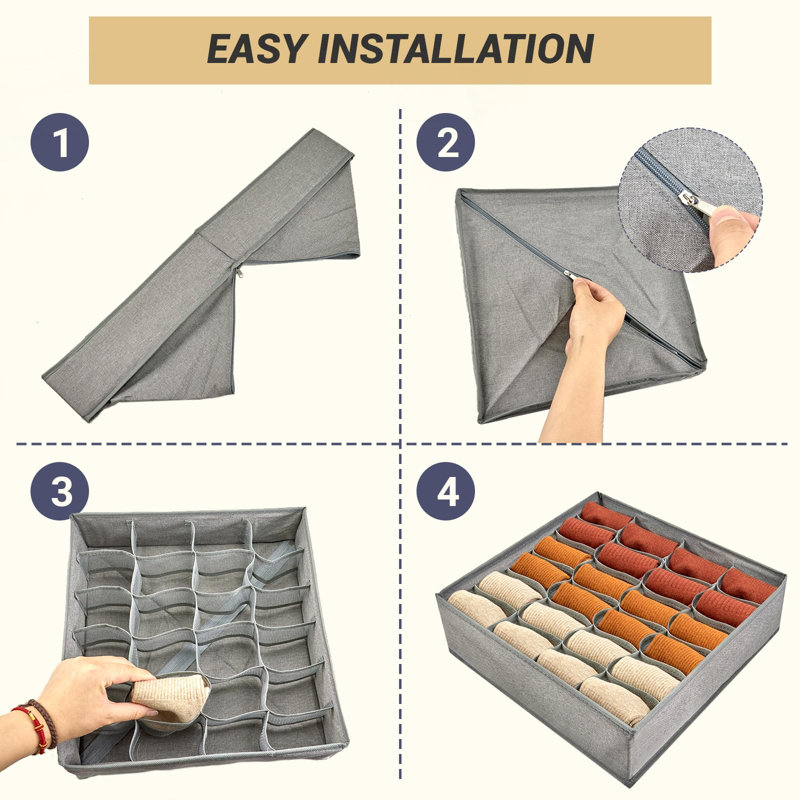 EASY INSTALLATION

1

2

3

4