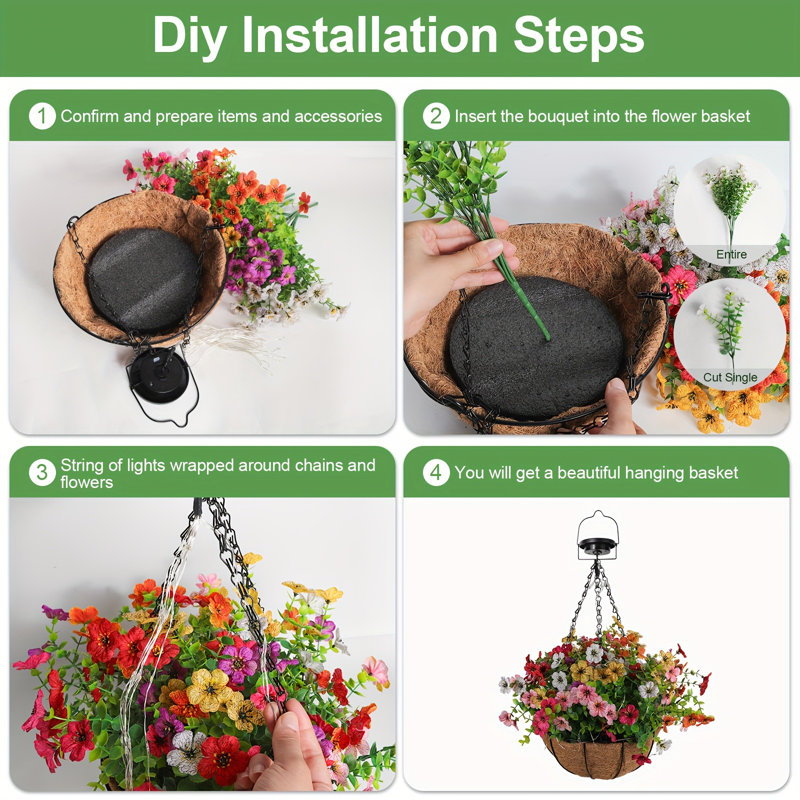 Diy Installation Steps

1 Confirm and prepare items and accessories

2 Insert the bouquet into the flower basket

Entire

Cut Single

3 String of lights wrapped around chains and flowers

4 You will get a beautiful hanging basket