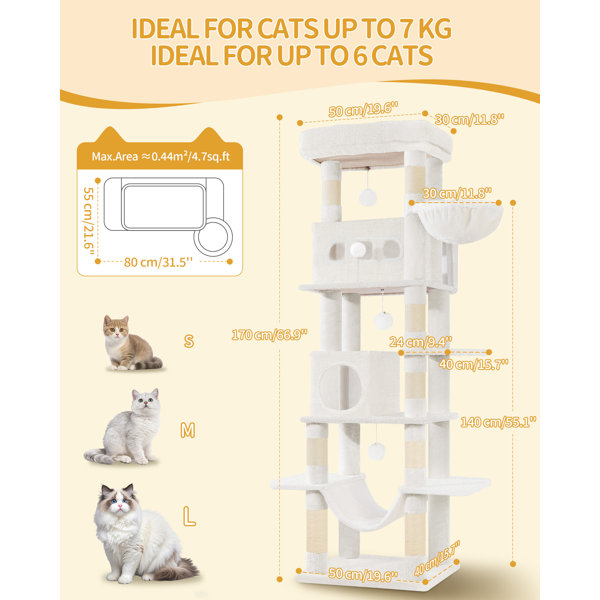 IDEAL FOR CATS UP TO 7 KG
IDEAL FOR UP TO 6 CATS

Max.Area ≈0.44m²/4.7sq.ft

55 cm/21.6''

80 cm/31.5''

S

M

L

50 cm/19.6''

30 cm/11.8''

30 cm/11.8''

170 cm/66.9''

24 cm/9.4''

40 cm/15.7''

140 cm/55.1''

50 cm/19.6''

40 cm/15.7''