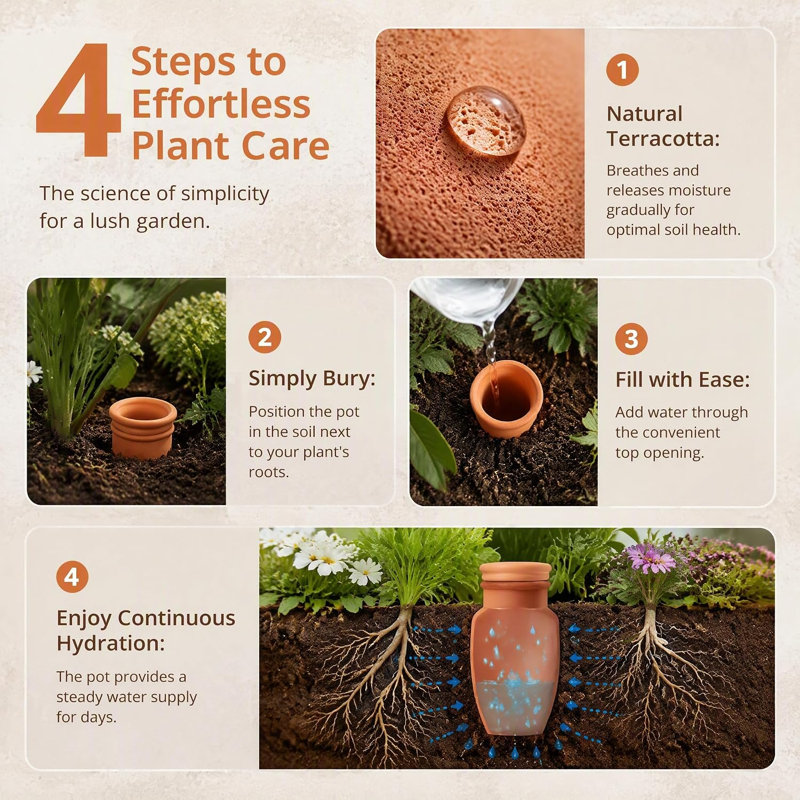 4 Steps to Effortless Plant Care

The science of simplicity for a lush garden.

1

Natural Terracotta:

Breathes and releases moisture gradually for optimal soil health.

2

Simply Bury:

Position the pot in the soil next to your plant's roots.

3

Fill with Ease:

Add water through the convenient top opening.

4

Enjoy Continuous Hydration:

The pot provides a steady water supply for days.