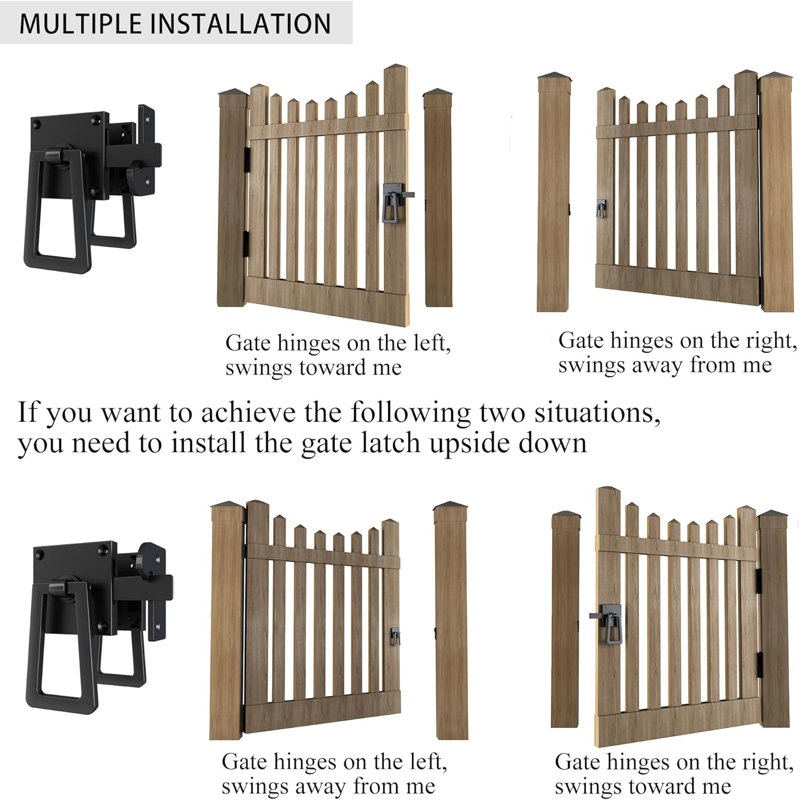 MULTIPLE INSTALLATION

Gate hinges on the left, swings toward me

Gate hinges on the right, swings away from me

If you want to achieve the following two situations, you need to install the gate latch upside down

Gate hinges on the left, swings away from me

Gate hinges on the right, swings toward me