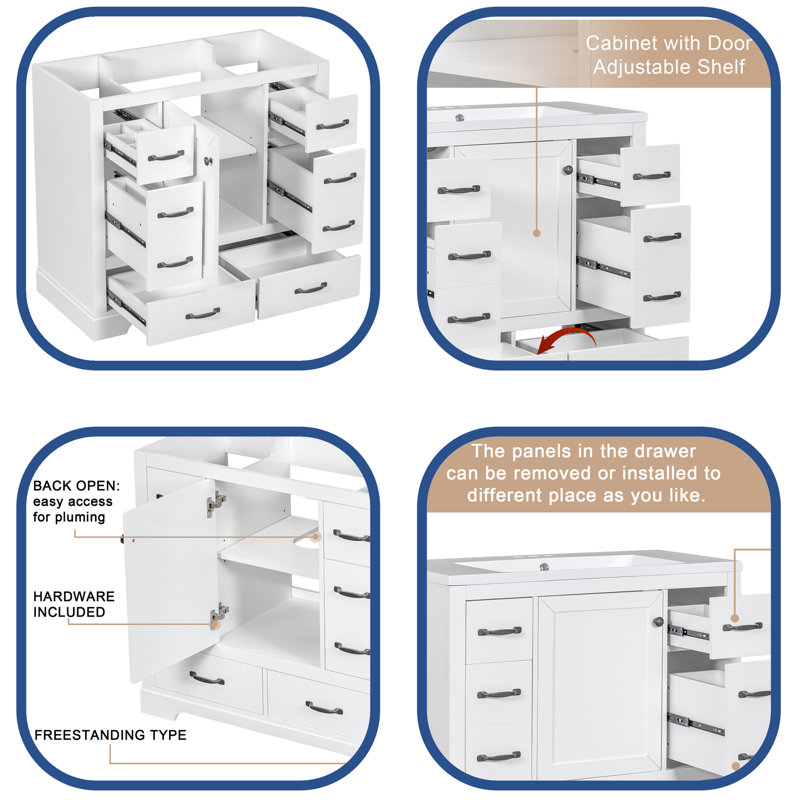 Cabinet with Door Adjustable Shelf

BACK OPEN: easy access for pluming

HARDWARE INCLUDED

FREESTANDING TYPE

The panels in the drawer can be removed or installed to different place as you like.