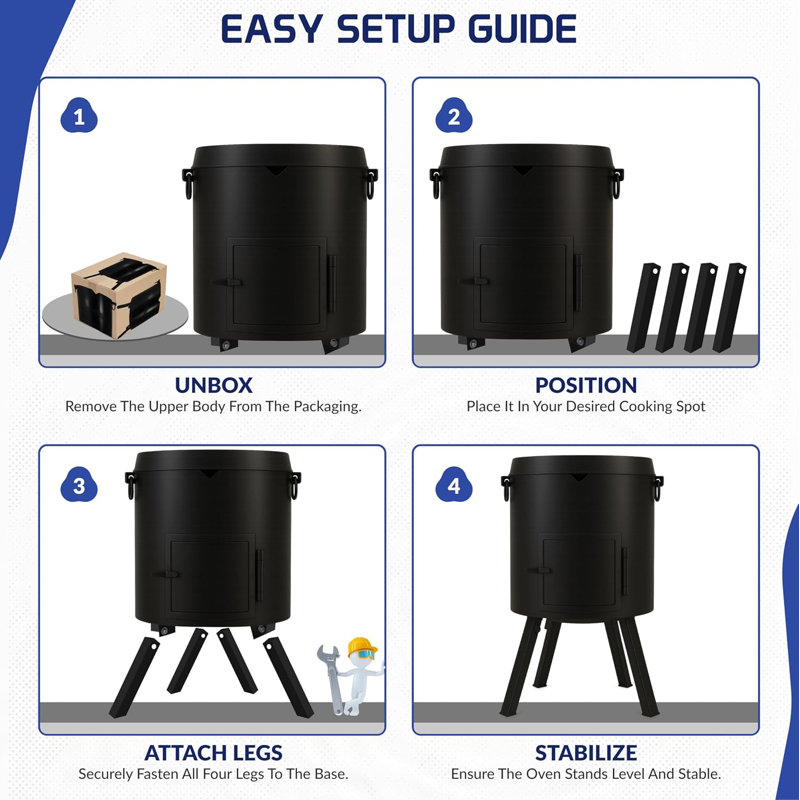 EASY SETUP GUIDE

1

UNBOX
Remove The Upper Body From The Packaging.

2

POSITION
Place It In Your Desired Cooking Spot

3

ATTACH LEGS
Securely Fasten All Four Legs To The Base.

4

STABILIZE
Ensure The Oven Stands Level And Stable.