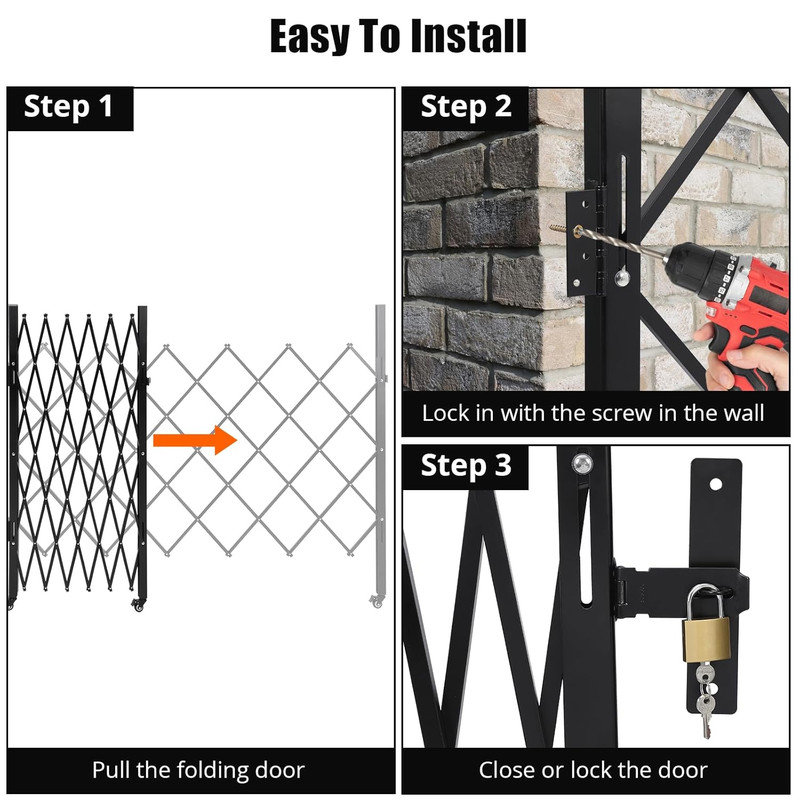 Easy To Install

Step 1

Pull the folding door

Step 2

Lock in with the screw in the wall

Step 3

Close or lock the door