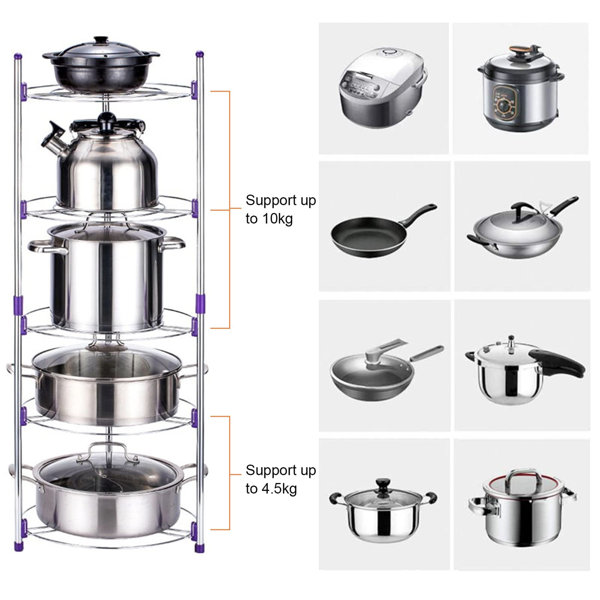 Support up to 10kg

Support up to 4.5kg