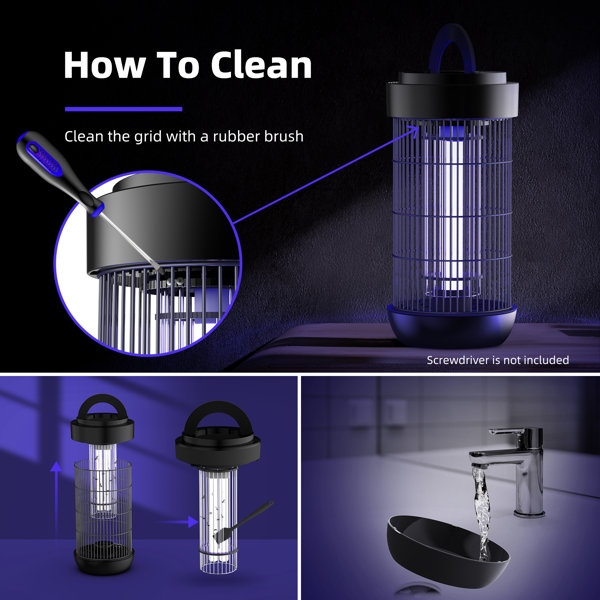 How To Clean

Clean the grid with a rubber brush

Screwdriver is not included