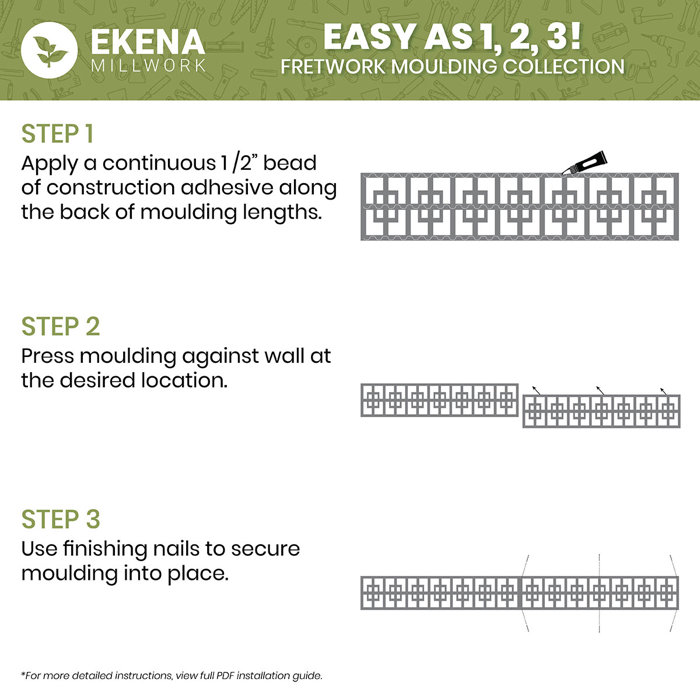 EKENA
MILLWORK

EASY AS 1, 2, 3!
FRETWORK MOULDING COLLECTION

STEP 1
Apply a continuous 1/2" bead of construction adhesive along the back of moulding lengths.

STEP 2
Press moulding against wall at the desired location.

STEP 3
Use finishing nails to secure moulding into place.

*For more detailed instructions, view full PDF installation guide.