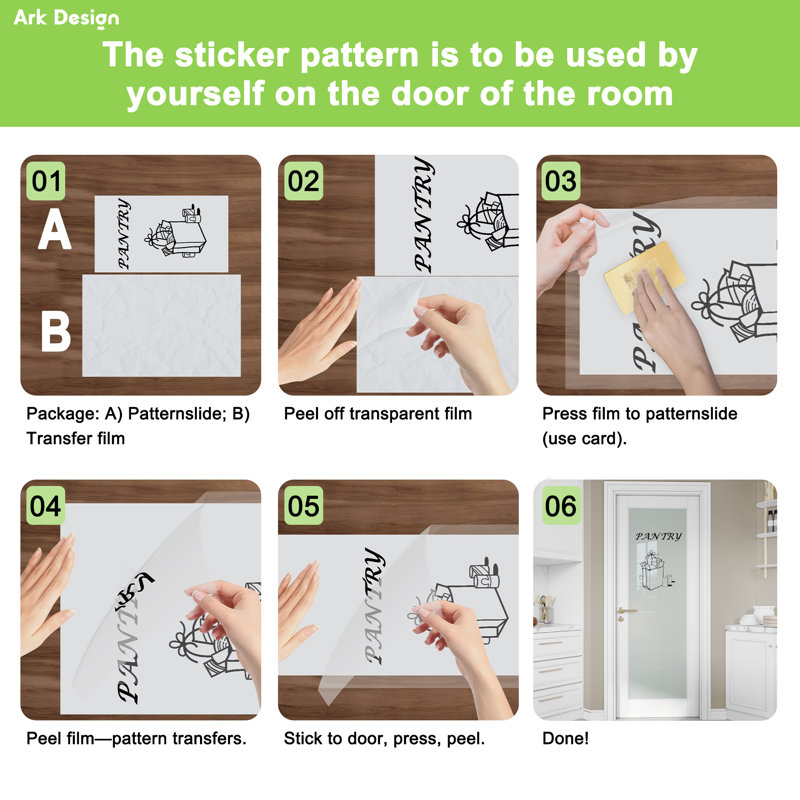 Ark Design

The sticker pattern is to be used by yourself on the door of the room

01

A

PANTRY

B

Package: A) Patternslide; B) Transfer film

02

PANTRY

Peel off transparent film

03

PANTRY

Press film to patternslide (use card).

04

PANTRY

Peel film—pattern transfers.

05

PANTRY

Stick to door, press, peel.

06

PANTRY

Done!