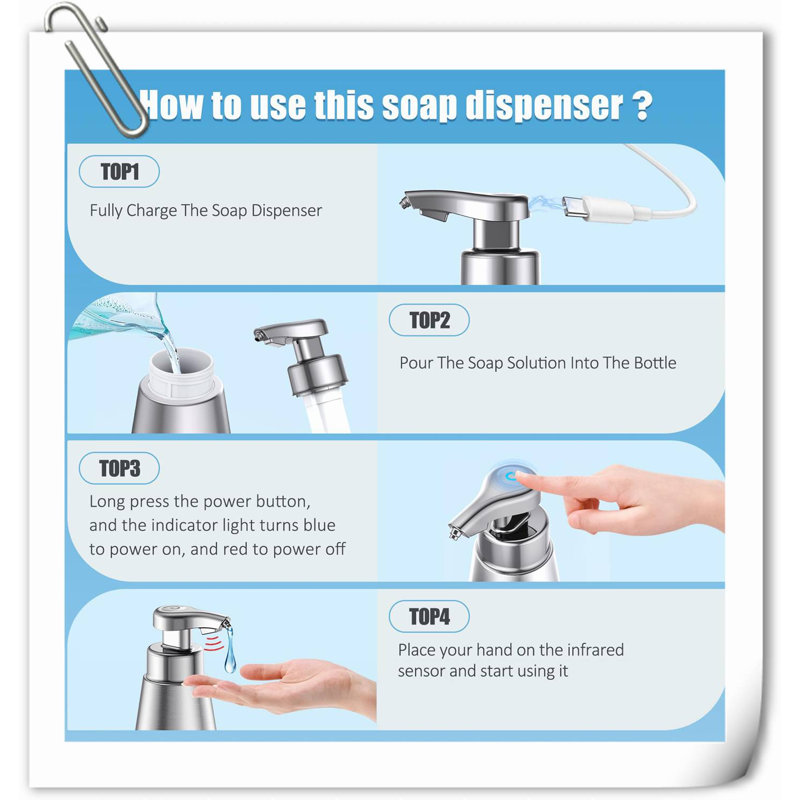 How to use this soap dispenser ?

TOP1

Fully Charge The Soap Dispenser

TOP2

Pour The Soap Solution Into The Bottle

TOP3

Long press the power button, and the indicator light turns blue to power on, and red to power off

TOP4

Place your hand on the infrared sensor and start using it