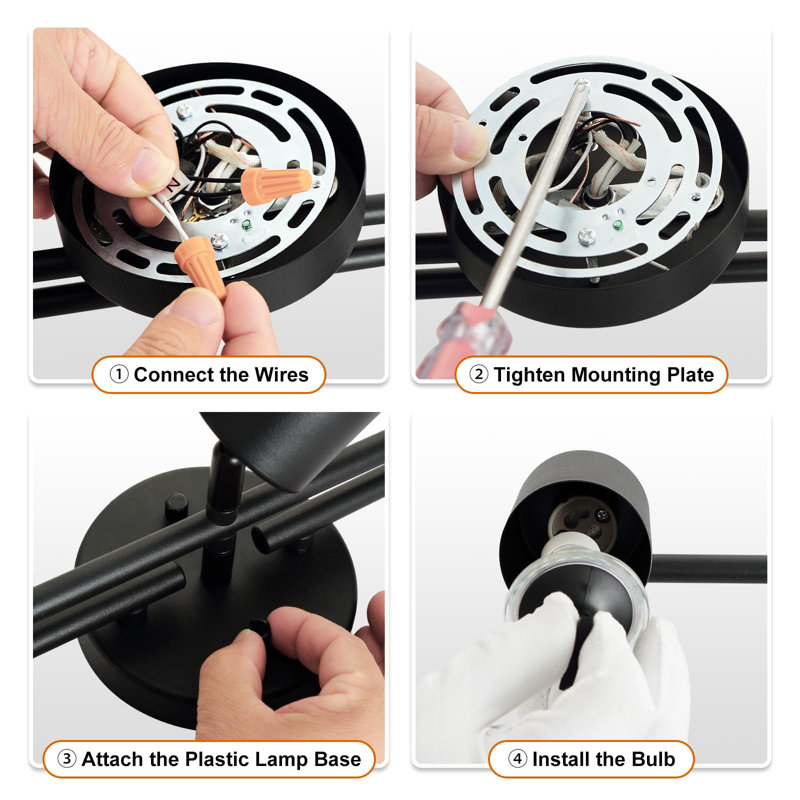 ① Connect the Wires

② Tighten Mounting Plate

③ Attach the Plastic Lamp Base

④ Install the Bulb