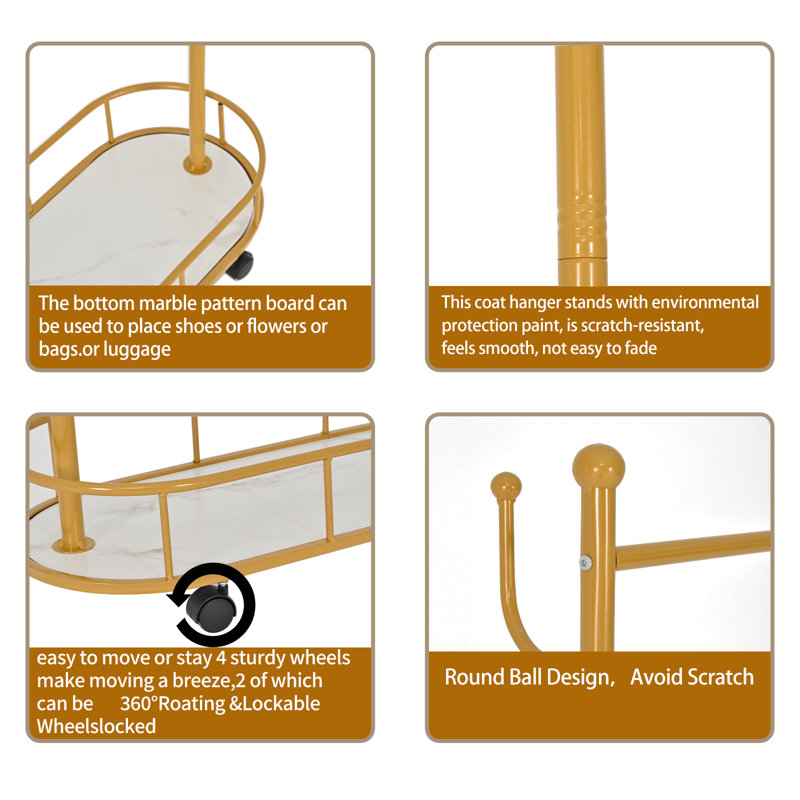 The bottom marble pattern board can be used to place shoes or flowers or bags.or luggage

This coat hanger stands with environmental protection paint, is scratch-resistant, feels smooth, not easy to fade

easy to move or stay 4 sturdy wheels make moving a breeze,2 of which can be 360°Roating &Lockable Wheelslocked

Round Ball Design, Avoid Scratch