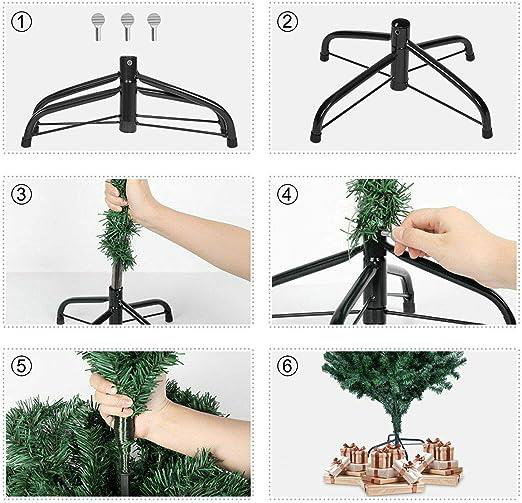 1

2

3

4

5

6