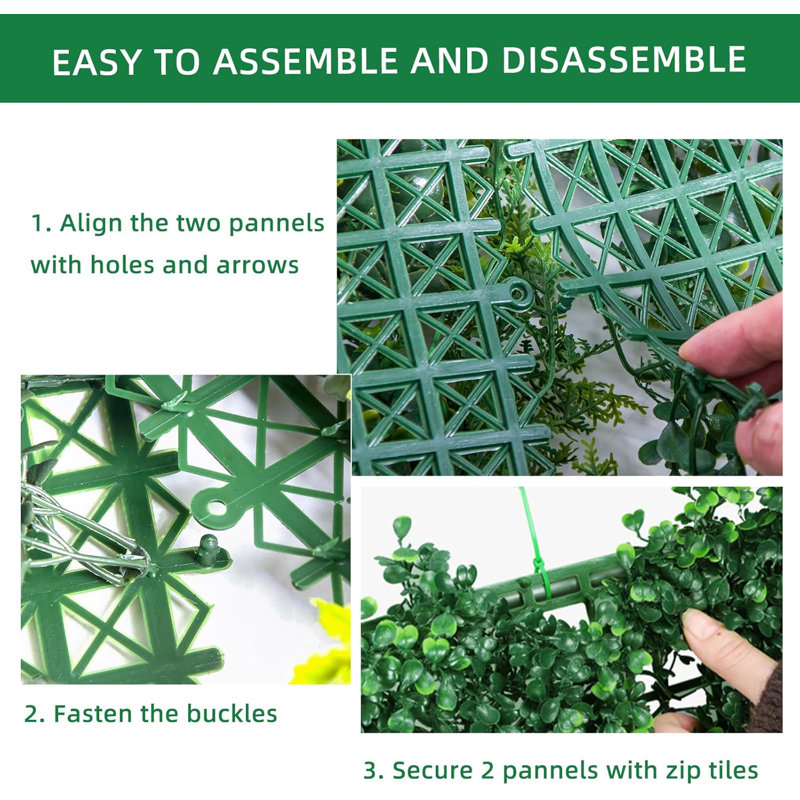 EASY TO ASSEMBLE AND DISASSEMBLE

1. Align the two pannels with holes and arrows

2. Fasten the buckles

3. Secure 2 pannels with zip tiles