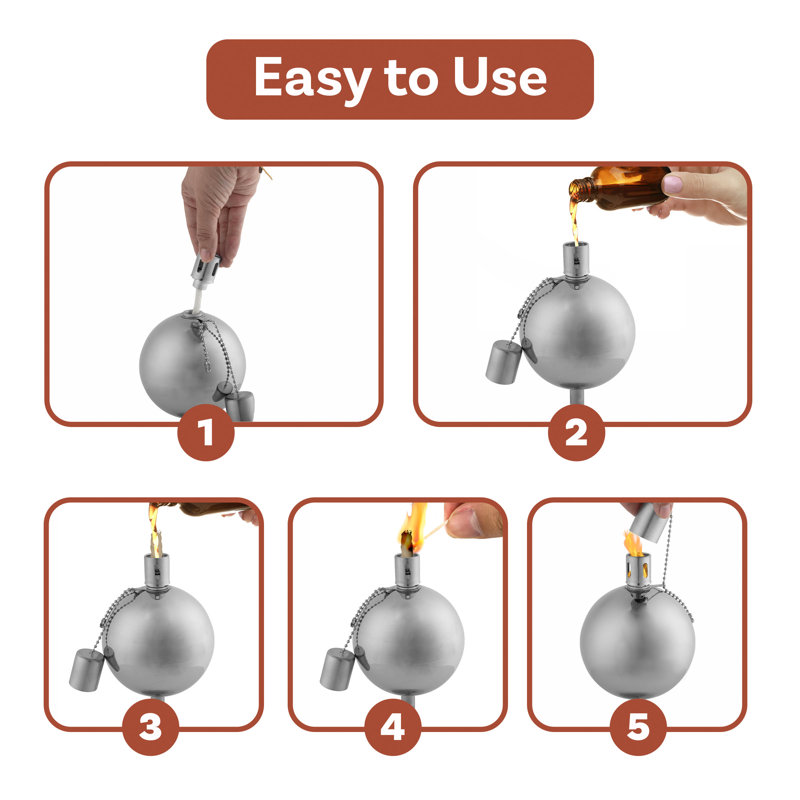 Easy to Use

1

2

3

4

5