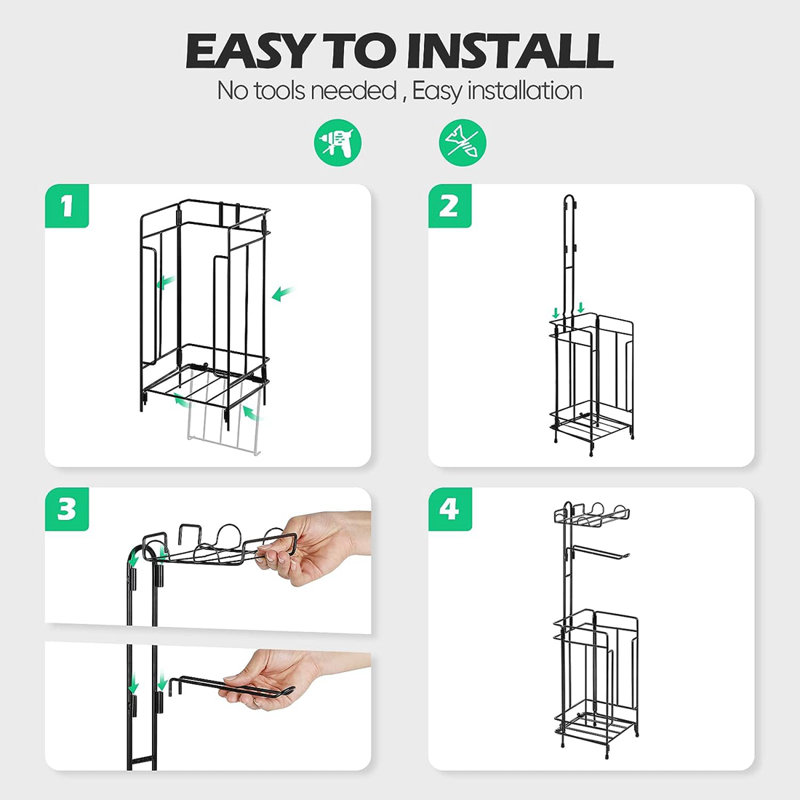 EASY TO INSTALL

No tools needed , Easy installation

1

2

3

4