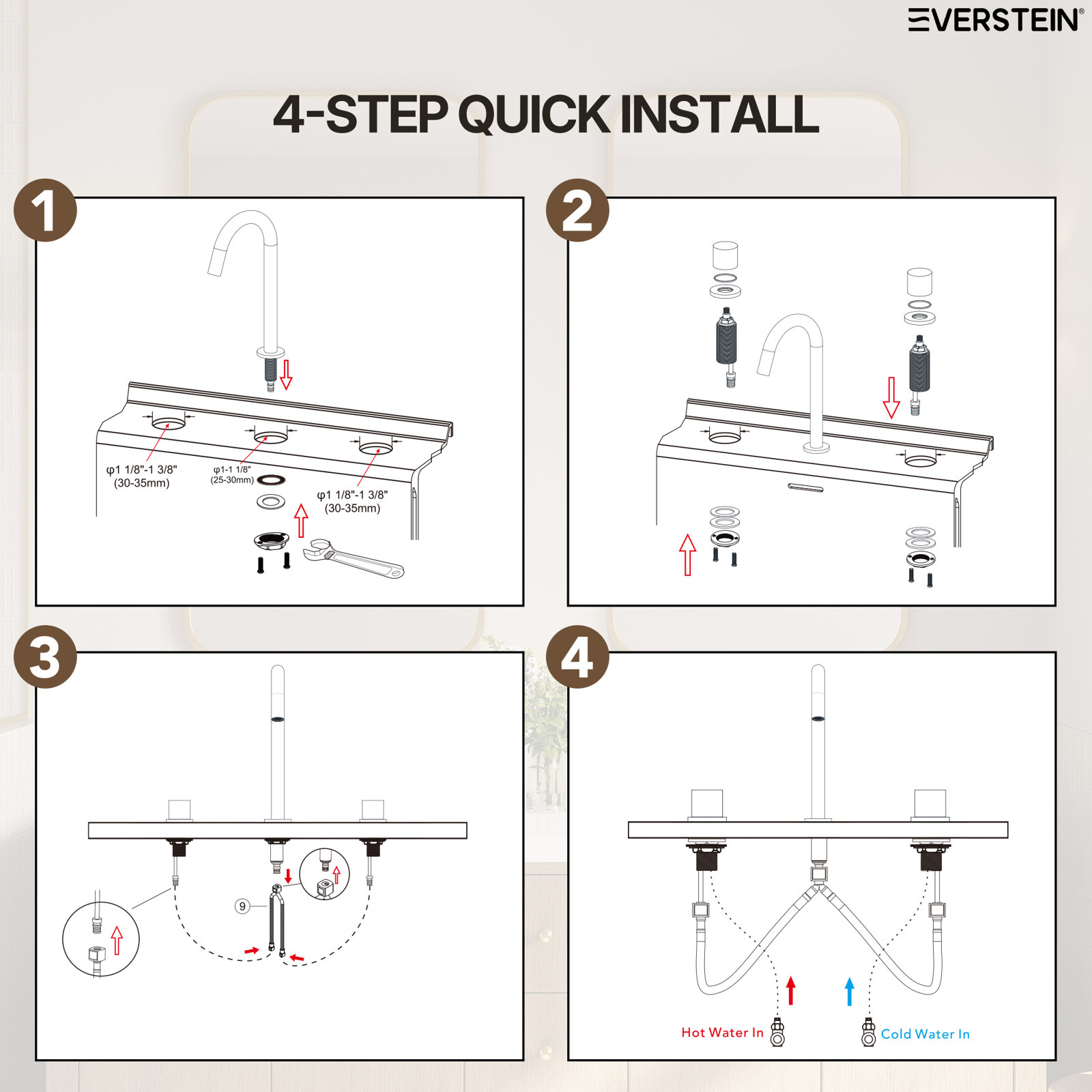 EVERSTEIN®

4-STEP QUICK INSTALL

1

φ1 1/8"-1 3/8" (30-35mm)

φ1-1 1/8" (25-30mm)

φ1 1/8"-1 3/8" (30-35mm)

2

3

9

4

Hot Water In

Cold Water In