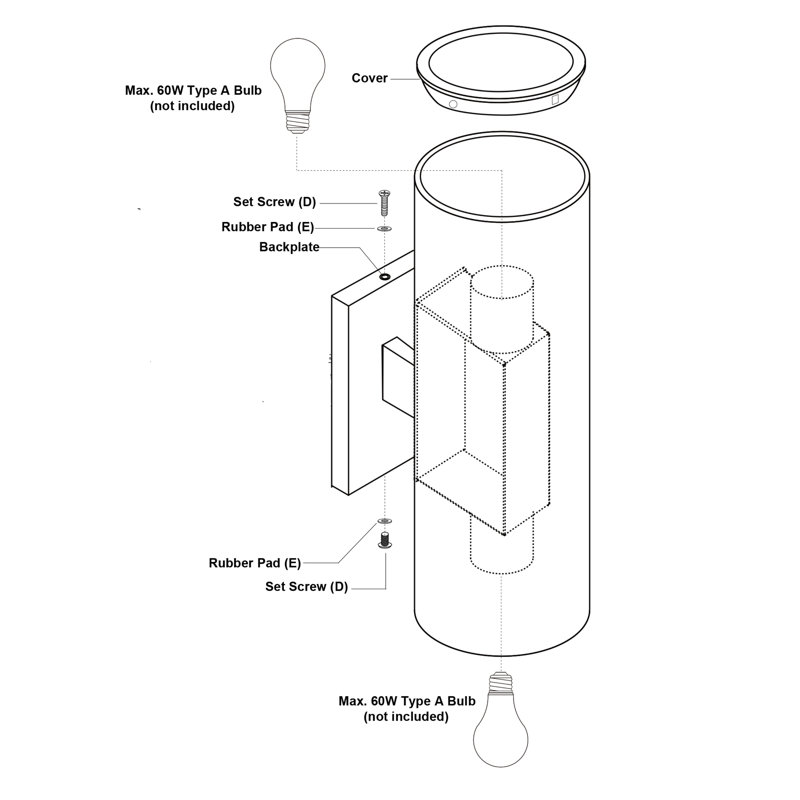 Max. 60W Type A Bulb
(not included)

Cover

Set Screw (D)

Rubber Pad (E)

Backplate

Rubber Pad (E)

Set Screw (D)

Max. 60W Type A Bulb
(not included)