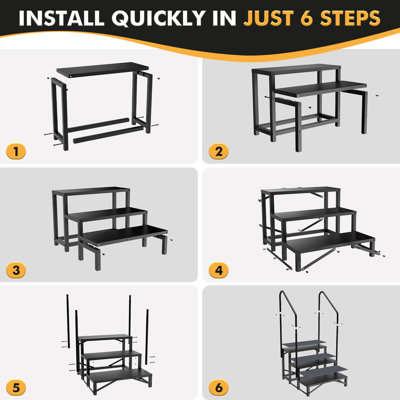 INSTALL QUICKLY IN JUST 6 STEPS

1

2

3

4

5

6